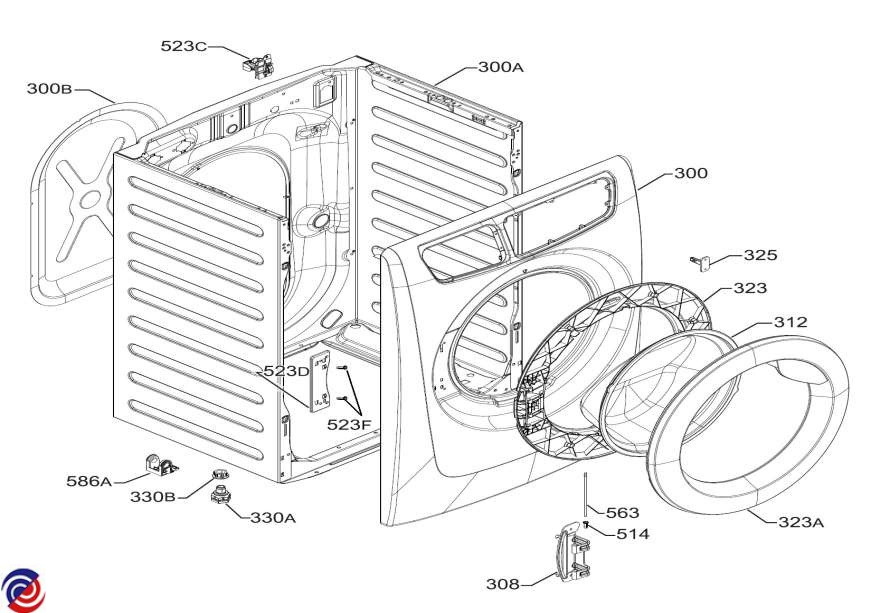 523C
300A
300B
300
325
323
312
523D
523F
586A
330B
330A
563
514
323A
308